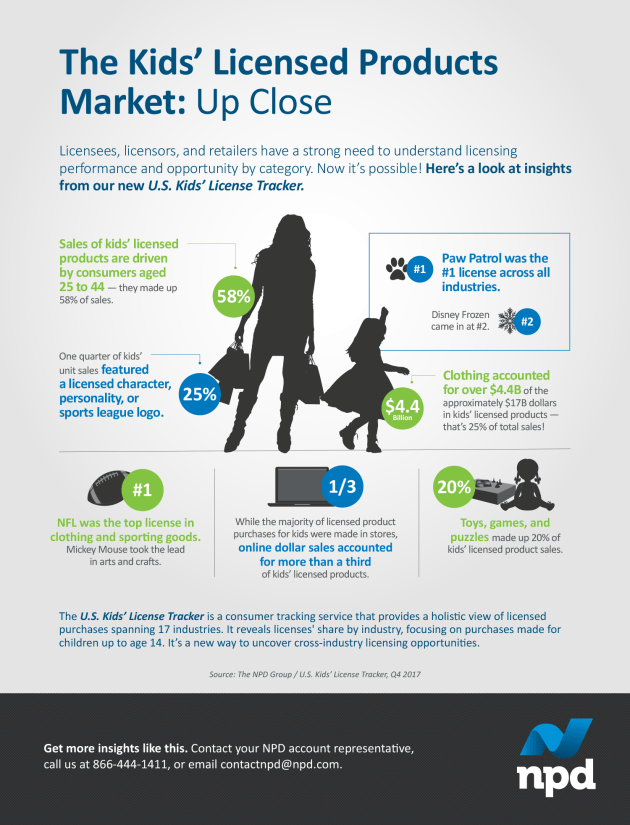 The Kids' Licensed Products Market: Up Close

Licensees, licensors, and retailers have a strong need to understand licensing performance and opportunity by category. Now it's possible! Here's a look at insights from our new U.S. Kids' License Tracker.

Sales of kids' licensed products are driven by consumers aged 25 to 44 — they made up 58% of sales.

58%

#1

Paw Patrol was the #1 license across all industries.

Disney Frozen came in at #2.

#2

One quarter of kids' unit sales featured a licensed character, personality, or sports league logo.

25%

$4.4 Billion

Clothing accounted for over $4.4B of the approximately $17B dollars in kids' licensed products — that's 25% of total sales!

#1

NFL was the top license in clothing and sporting goods. Mickey Mouse took the lead in arts and crafts.

1/3

While the majority of licensed product purchases for kids were made in stores, online dollar sales accounted for more than a third of kids' licensed products.

20%

Toys, games, and puzzles made up 20% of kids' licensed product sales.

The U.S. Kids' License Tracker is a consumer tracking service that provides a holistic view of licensed purchases spanning 17 industries. It reveals licenses' share by industry, focusing on purchases made for children up to age 14. It's a new way to uncover cross-industry licensing opportunities.

Source: The NPD Group / U.S. Kids' License Tracker, Q4 2017

Get more insights like this. Contact your NPD account representative, call us at 866-444-1411, or email contactnpd@npd.com.

npd