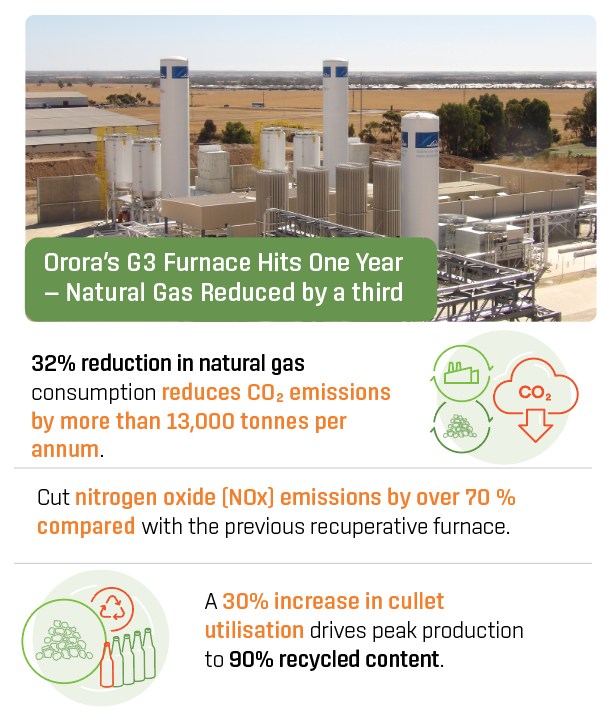 Orora's G3 Furnace Hits One Year – Natural Gas Reduced by a third

32% reduction in natural gas consumption reduces $CO_2$ emissions by more than 13,000 tonnes per annum.

$CO_2$

Cut nitrogen oxide (NOx) emissions by over 70 % compared with the previous recuperative furnace.

A 30% increase in cullet utilisation drives peak production to 90% recycled content.